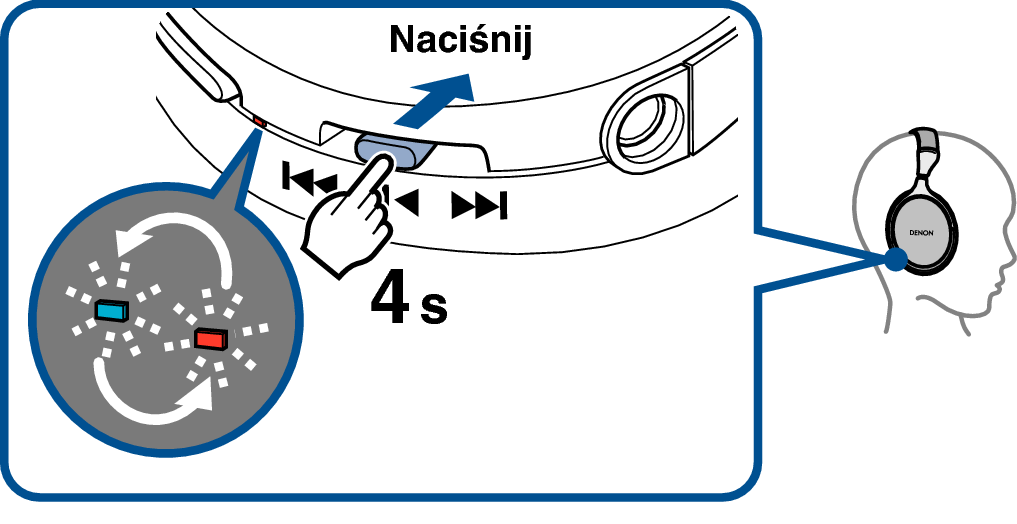 Naciśnij

4 s

DENON